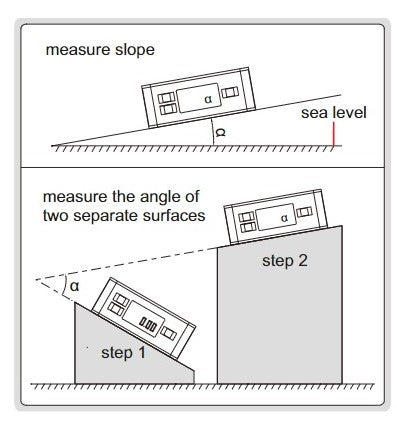 measure slope

α

sea level

α

measure the angle of two separate surfaces

α

step 2

α

0.00

step 1