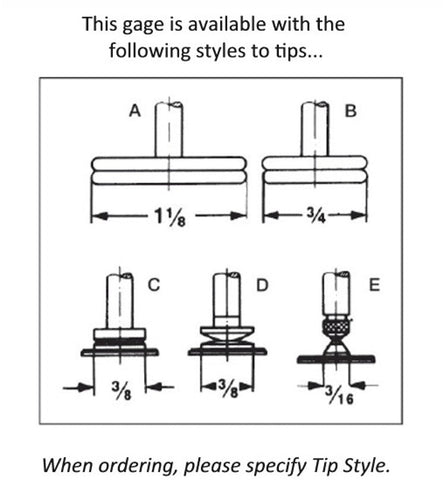 This gage is available with the following styles to tips...

A

B

$1\frac{1}{8}$

$\frac{3}{4}$

C

D

E

$\frac{3}{8}$

$\frac{3}{8}$

$\frac{3}{16}$

When ordering, please specify Tip Style.