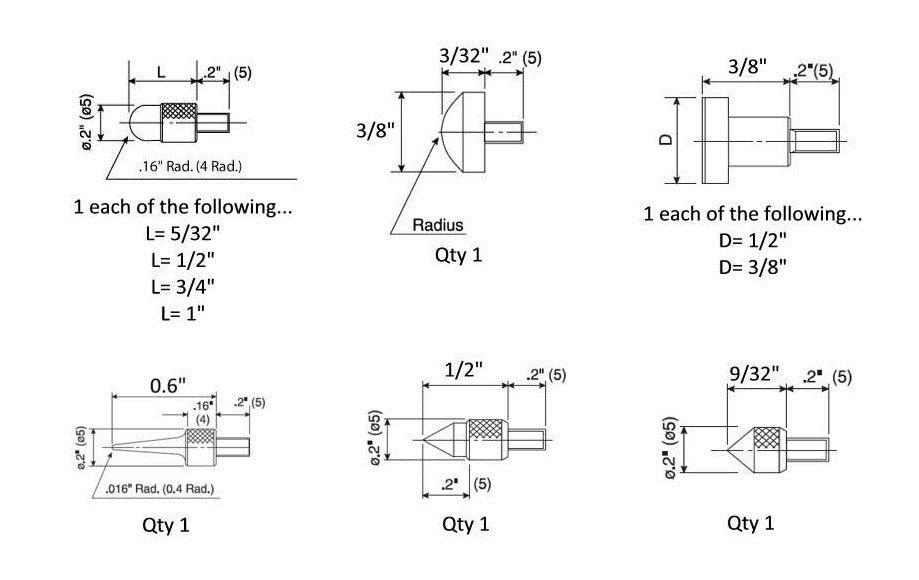 L
.2" (5)
ø.2" (ø5)
.16" Rad. (4 Rad.)

1 each of the following...
L= 5/32"
L= 1/2"
L= 3/4"
L= 1"

3/32"
.2" (5)
3/8"
Radius
Qty 1

3/8"
.2"(5)
D

1 each of the following...
D= 1/2"
D= 3/8"

0.6"
.16" (4)
.2" (5)
ø.2" (ø5)
.016" Rad. (0.4 Rad.)
Qty 1

1/2"
.2" (5)
ø.2" (ø5)
.2" (5)
Qty 1

9/32"
.2" (5)
ø.2" (ø5)
Qty 1