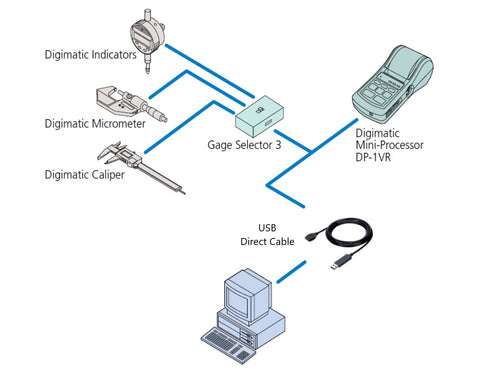 Digimatic Indicators

Digimatic Micrometer

Digimatic Caliper

Gage Selector 3

Digimatic
Mini-Processor
DP-1VR

USB
Direct Cable