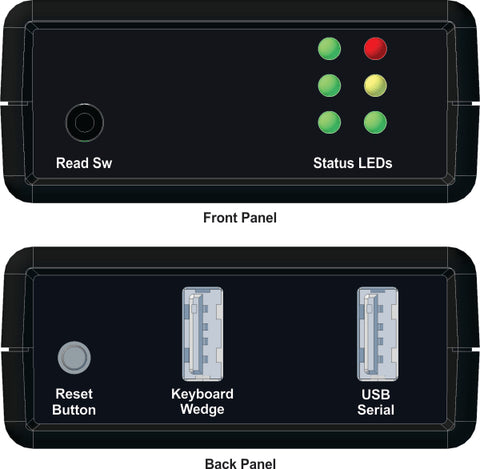 Read Sw

Status LEDs

Front Panel

Reset Button

Keyboard Wedge

USB Serial

Back Panel