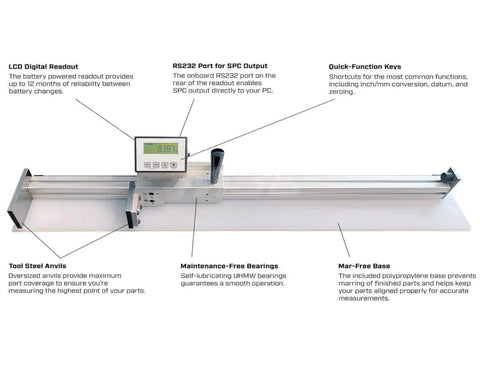 LCD Digital Readout
The battery powered readout provides up to 12 months of reliability between battery changes.

RS232 Port for SPC Output
The onboard RS232 port on the rear of the readout enables SPC output directly to your PC.

Quick-Function Keys
Shortcuts for the most common functions, including inch/mm conversion, datum, and zeroing.

8.387

Tool Steel Anvils
Oversized anvils provide maximum part coverage to ensure you're measuring the highest point of your parts.

Maintenance-Free Bearings
Self-lubricating UHMW bearings guarantees a smooth operation.

Mar-Free Base
The included polypropylene base prevents marring of finished parts and helps keep your parts aligned properly for accurate measurements.